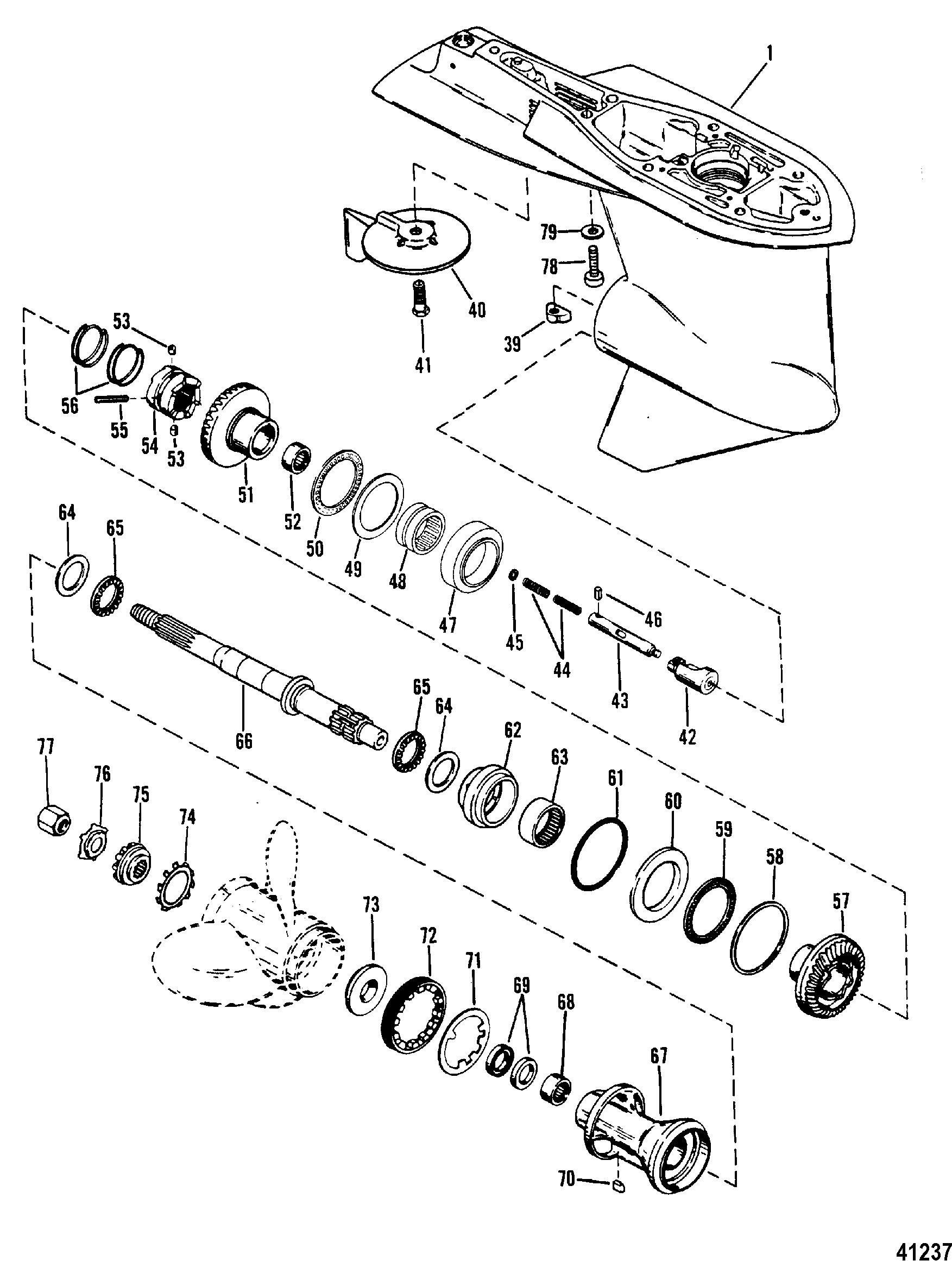 1
79
78
40
41
39
53
56
55
54
53
51
52
50
49
48
47
45
44
46
43
42
64
65
66
65
64
62
63
61
60
59
58
57
77
76
75
74
73
72
71
69
68
67
70
41237