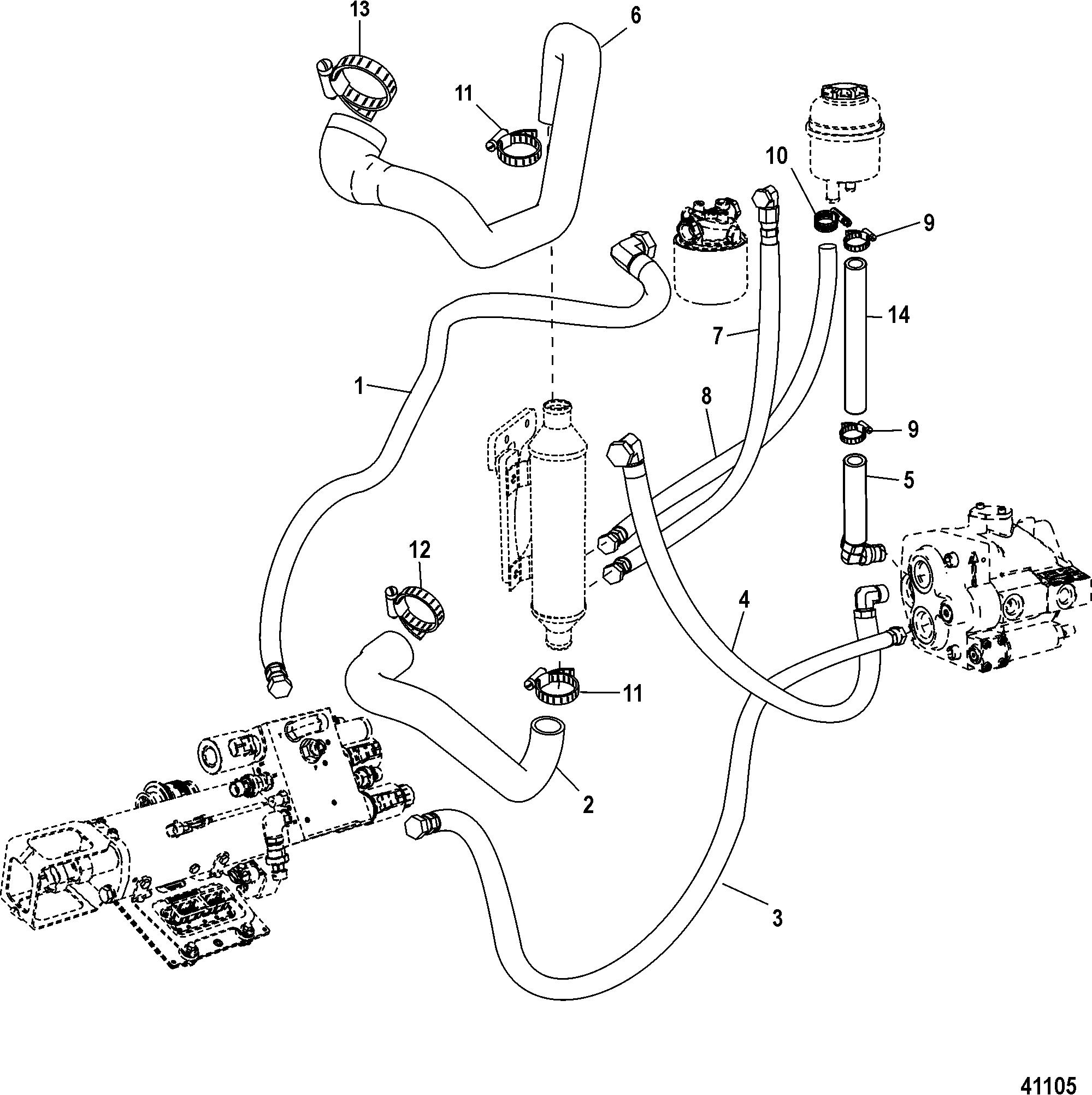 13
6
11
10
9
14
7
1
8
9
5
12
4
11
2
3
41105