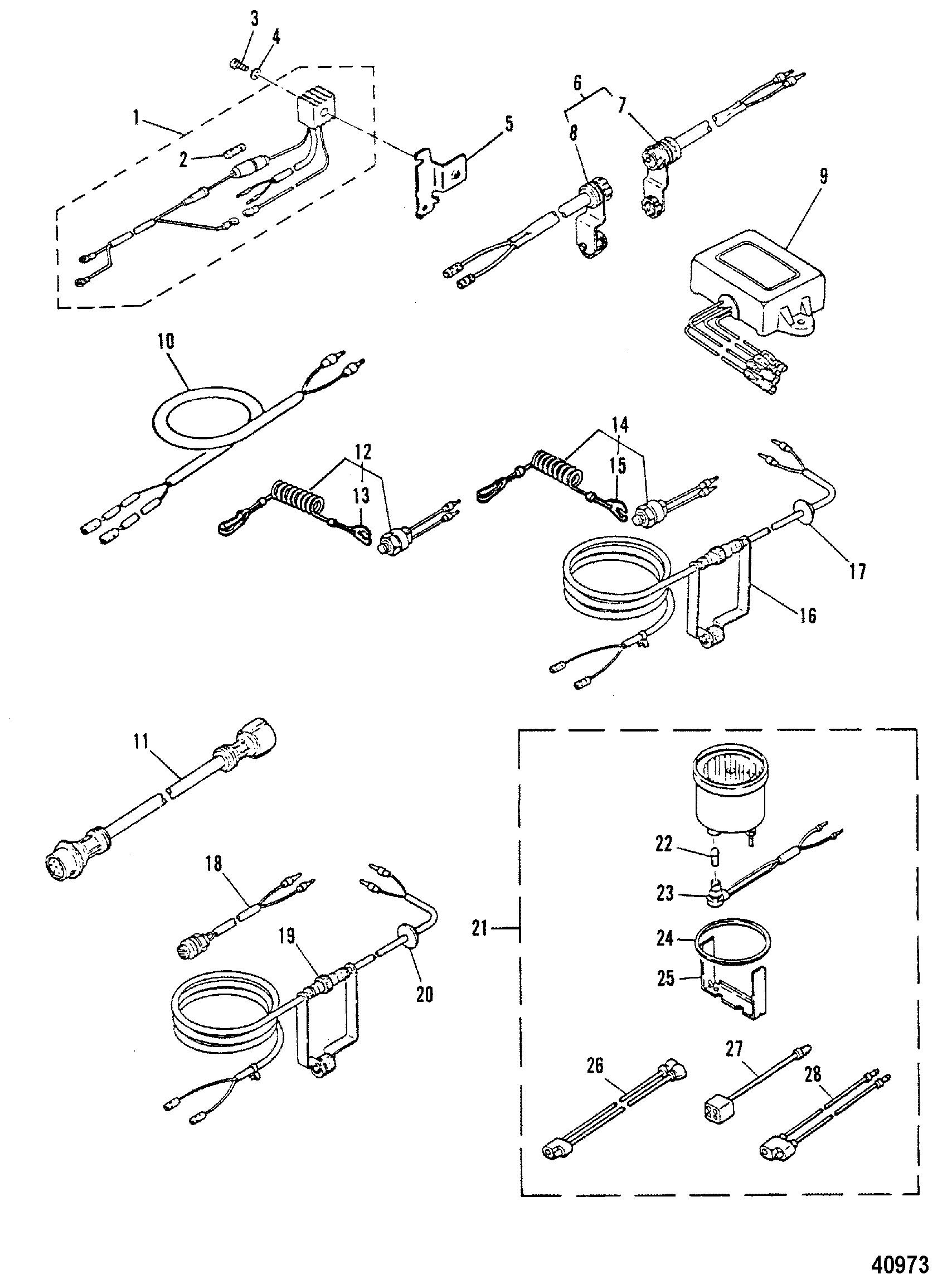 3
4
1
2
5
6
7
8
9
10
12
13
14
15
17
16
11
18
19
20
21
22
23
24
25
26
27
28
40973