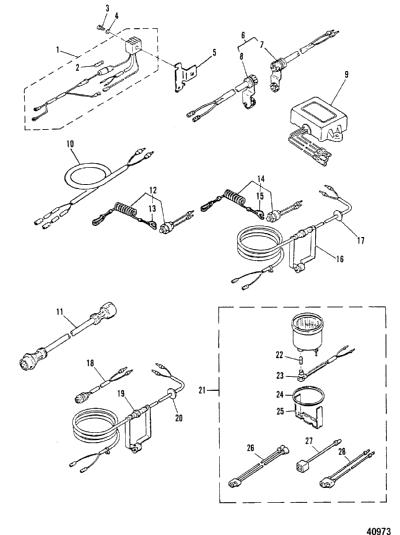 3
4
1
2
5
6
7
8
9
10
12
13
14
15
17
16
11
18
19
20
21
22
23
24
25
26
27
28
40973