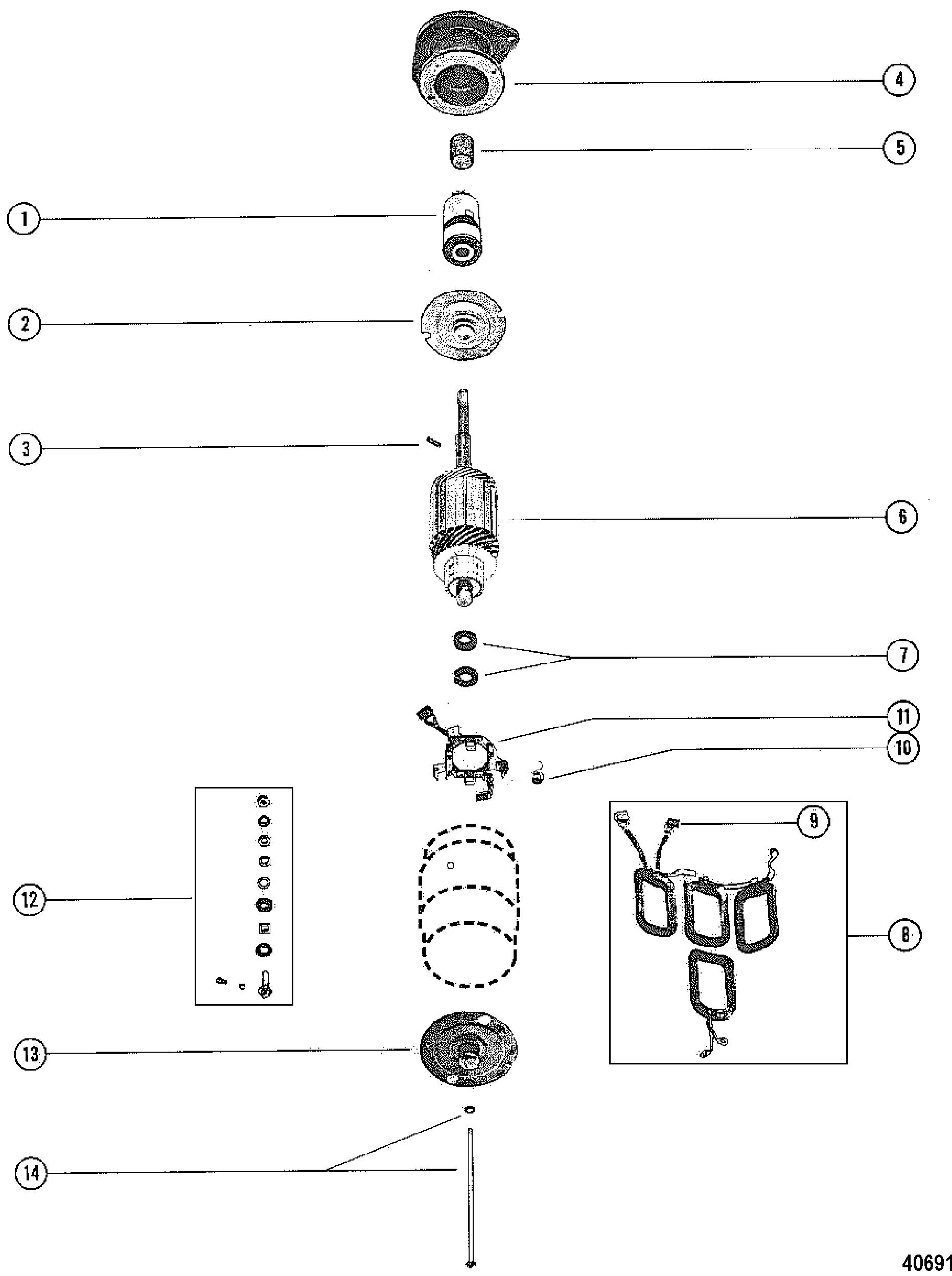 4
5
1
2
3
6
7
11
10
9
12
8
13
14
40691