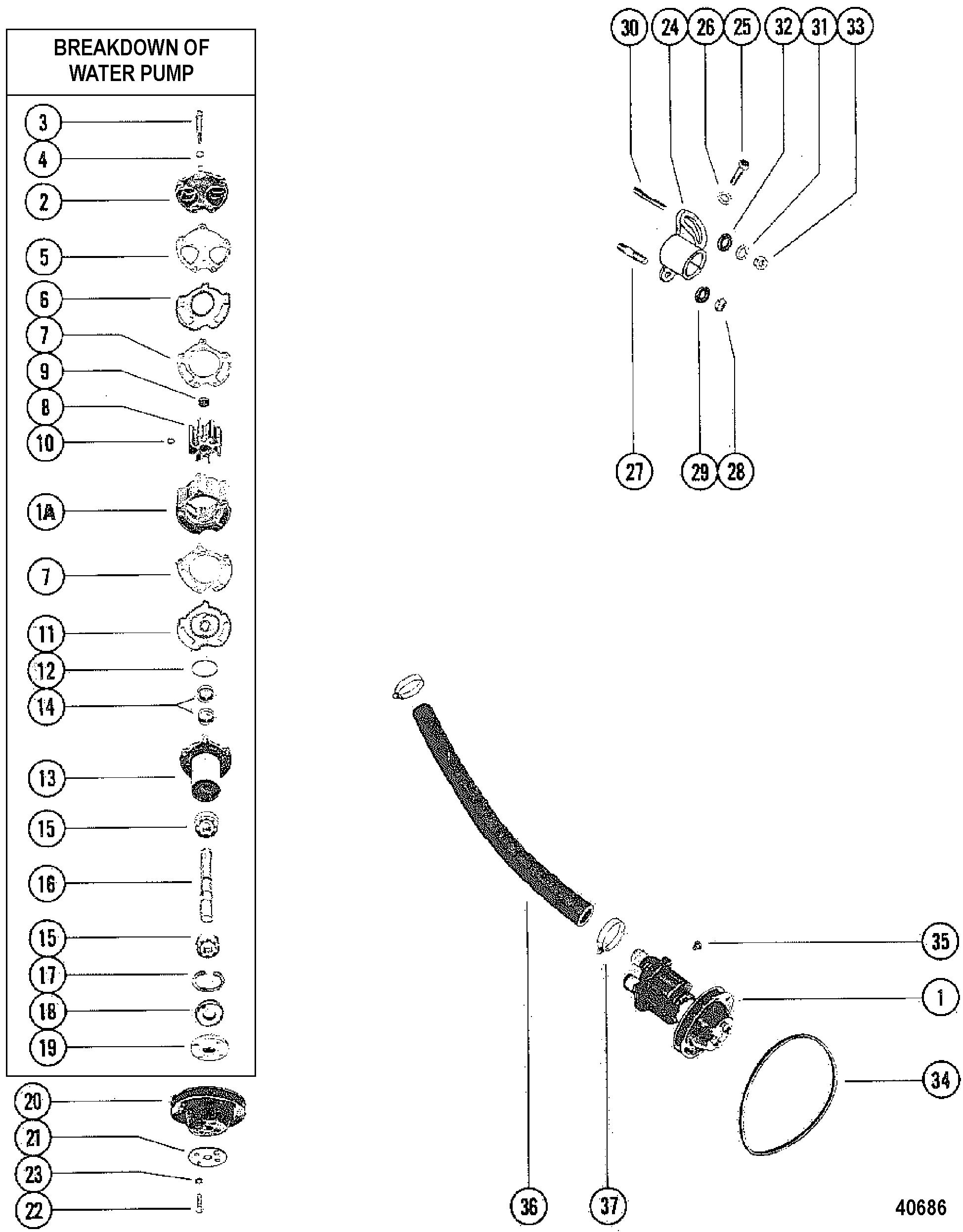 BREAKDOWN OF WATER PUMP

3
4
2
5
6
7
9
8
10
1A
7
11
12
14
13
15
16
15
17
18
19
20
21
23
22

30 24 26 25 32 31 33

27 29 28

35
1
34

36 37

40686