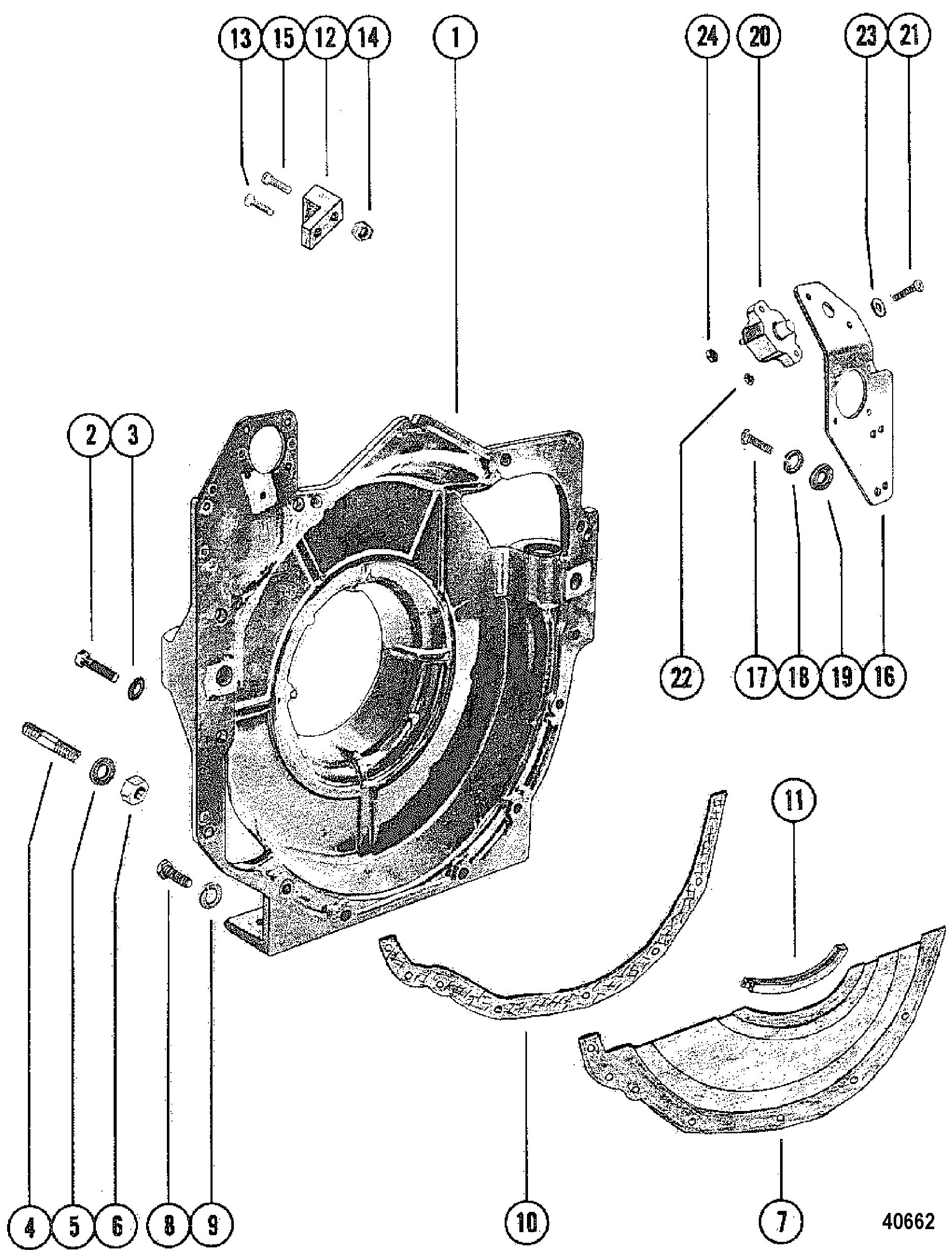 13 15 12 14 1

24 20 23 21

2 3

22 17 18 19 16

11

4 5 6 8 9 10 7

40662