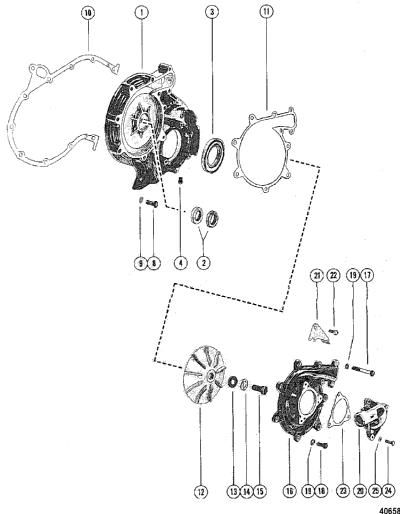 10
1
3
11
9
8
4
2
21
22
19
17
12
13
14
15
16
19
18
23
20
25
24
40658