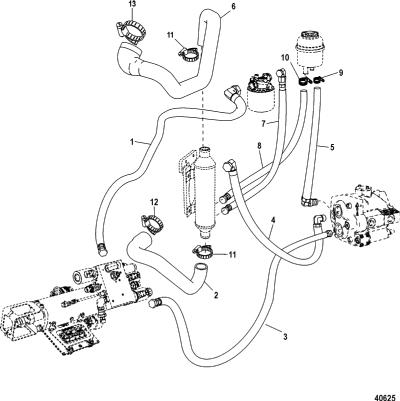 13
6
11
10
9
7
1
8
5
12
4
11
2
3
40625