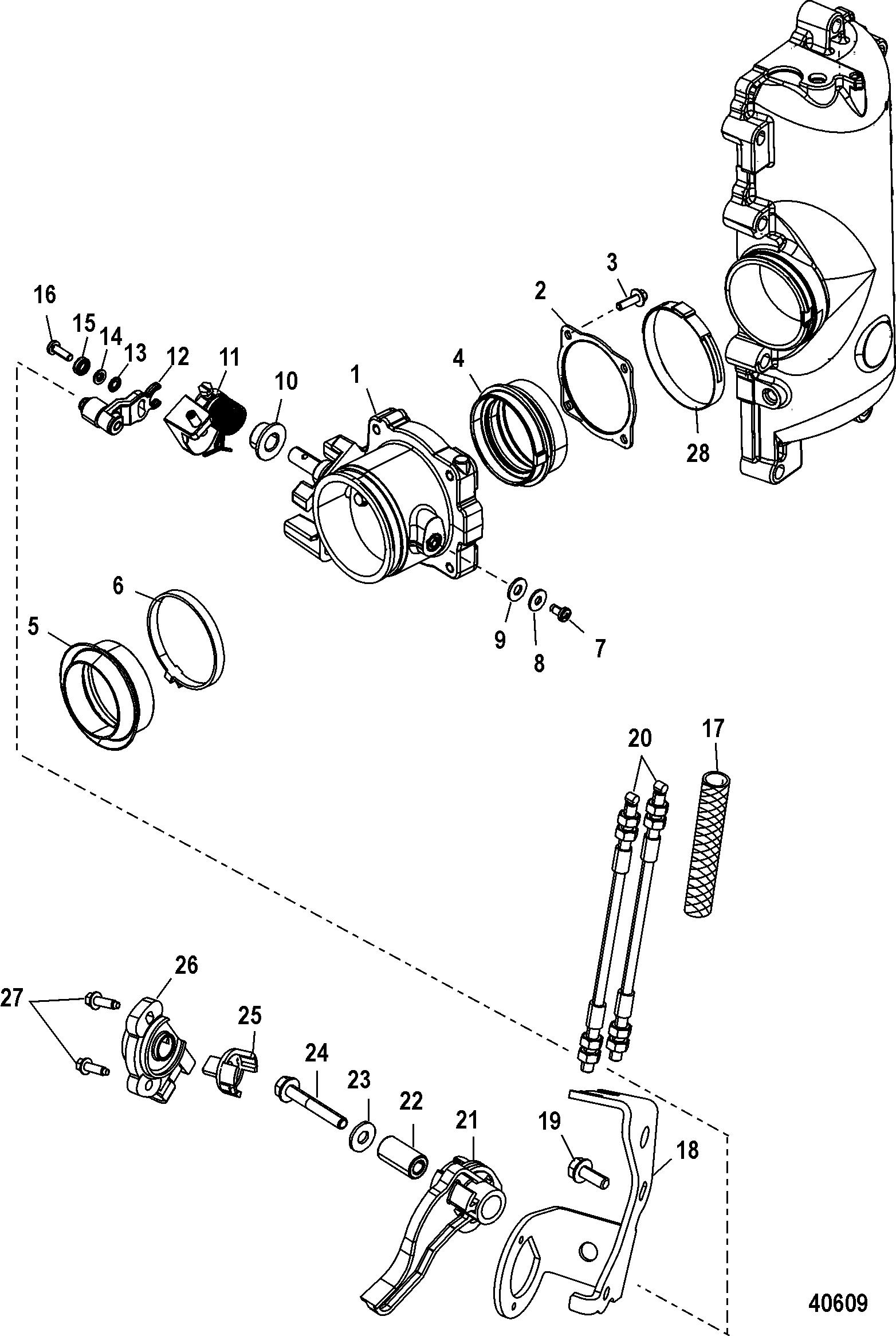 16
15
14
13
12
11
10
1
4
2
3
28
6
5
9
8
7
20
17
26
27
25
24
23
22
21
19
18
40609