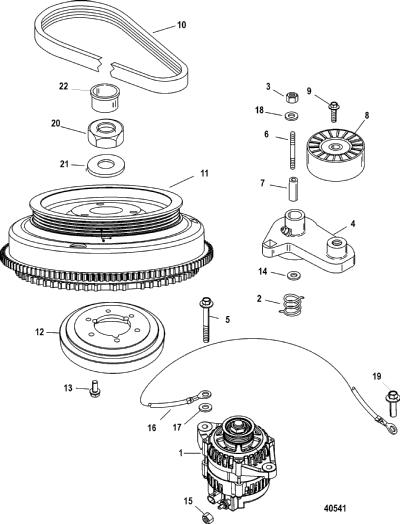 10
22
3
9
18
8
20
6
21
11
7
4
14
2
5
12
19
13
16
17
1
15
40541