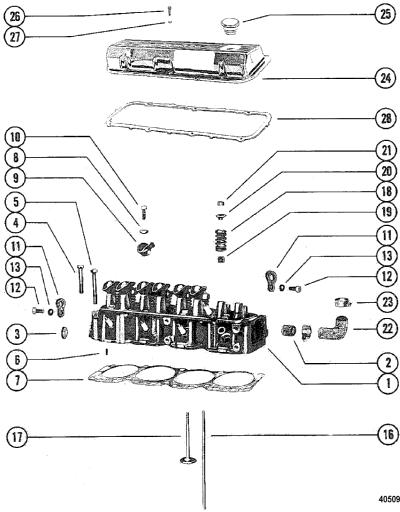 26
27
25
24
28
10
8
9
5
4
11
13
12
3
6
7
21
20
18
19
11
13
12
23
22
2
1
17
16
40509