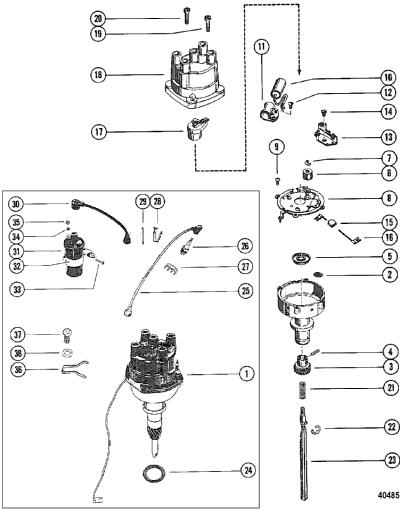 20
19
18
17
11
16
12
14
13
9
7
6
8
15
16
5
2
4
3
21
22
23
30
35
34
31
32
33
29
28
26
27
25
37
38
36
1
24
40485