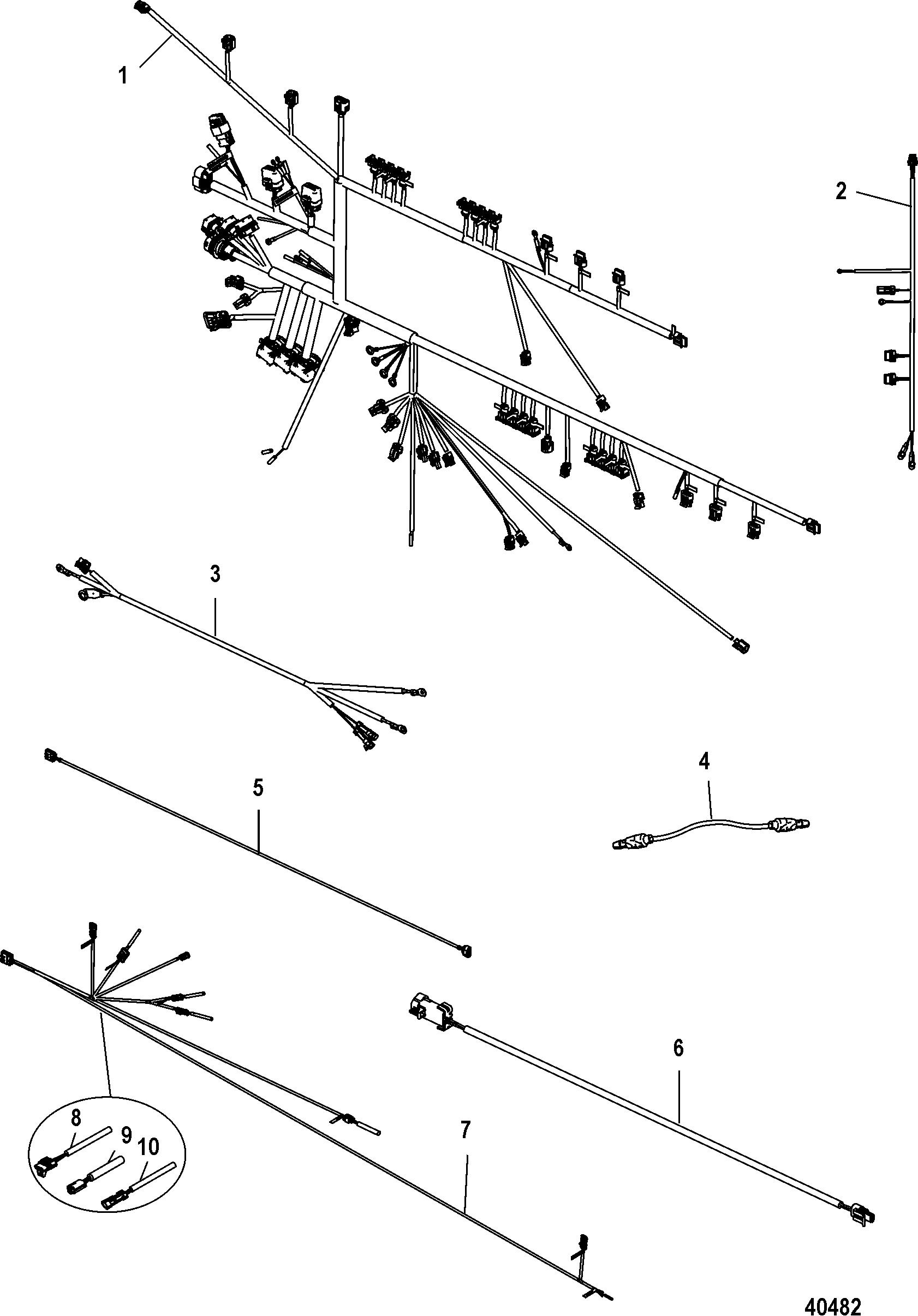 1

2

3

4

5

6

7

8

9

10

40482