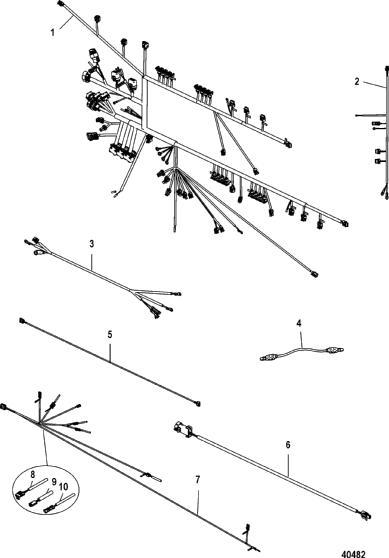 1
2
3
4
5
6
7
8
9
10
40482