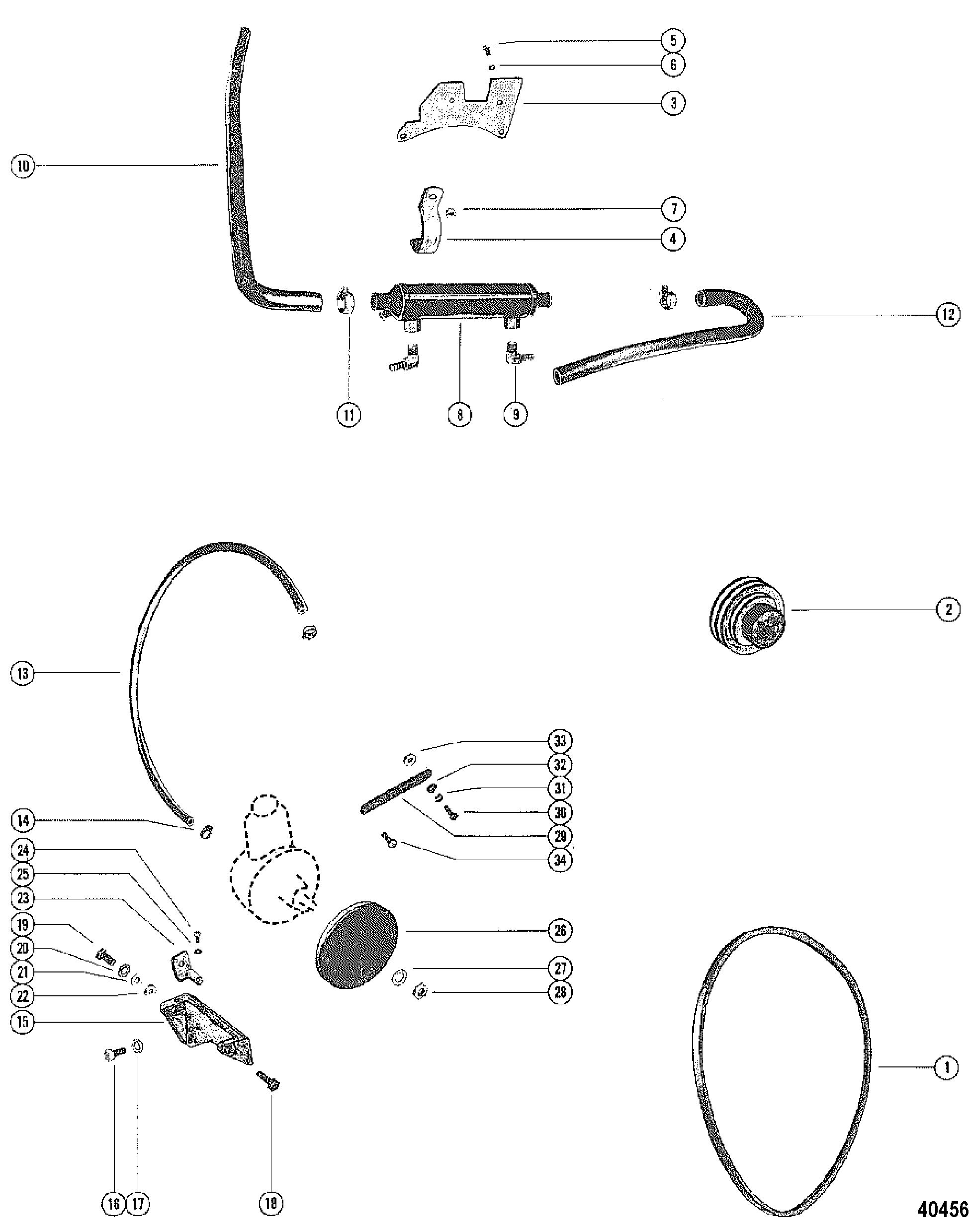 5
6
3
10
7
4
12
11
8
9
2
13
33
32
31
30
29
34
14
24
25
23
19
20
21
22
15
26
27
28
1
16
17
18
40456