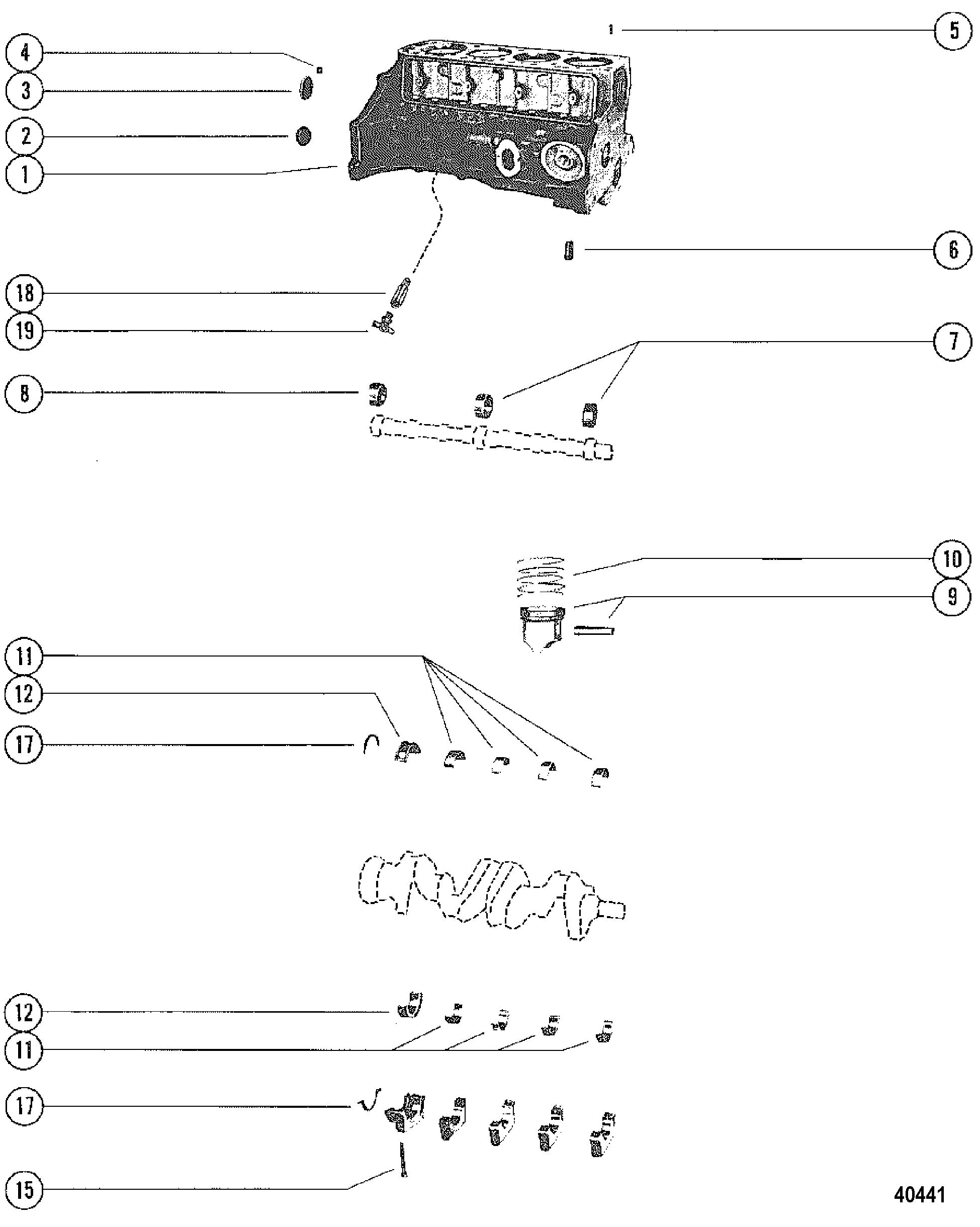 5
4
3
2
1
6
18
19
7
8
10
9
11
12
17
12
11
17
15
40441