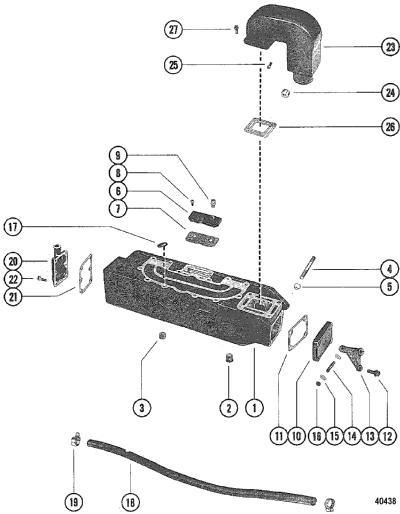 27
23
25
24
26
9
8
6
7
17
20
22
21
4
5
3
2
1
11
10
16
15
14
13
12
19
18
40438