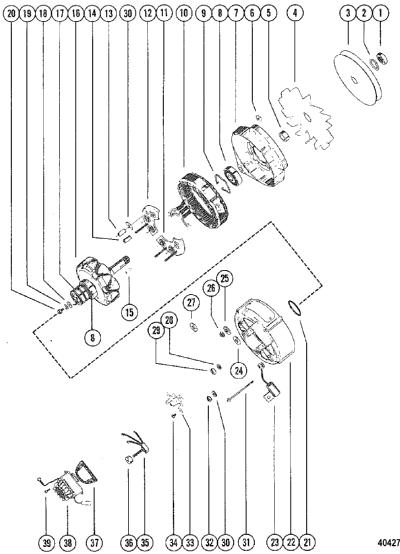 20 19 18 17 16 14 13 30 12 11 10 9 8 7 6 5 4 3 2 1

15

8

27

26 25

29 28

24

39 38 37 36 35 34 33 32 30 31 23 22 21

40427