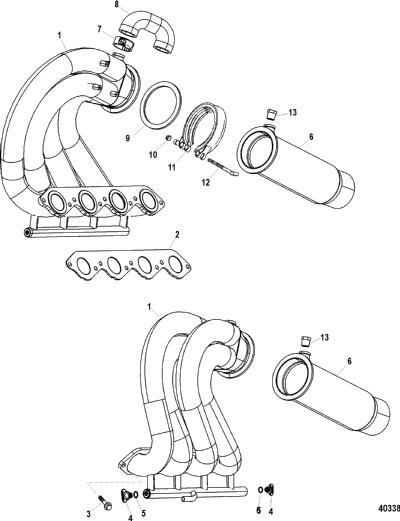 8
7
1
13
6
9
10
11
12
2
1
13
6
3
4
5
5
4
40338