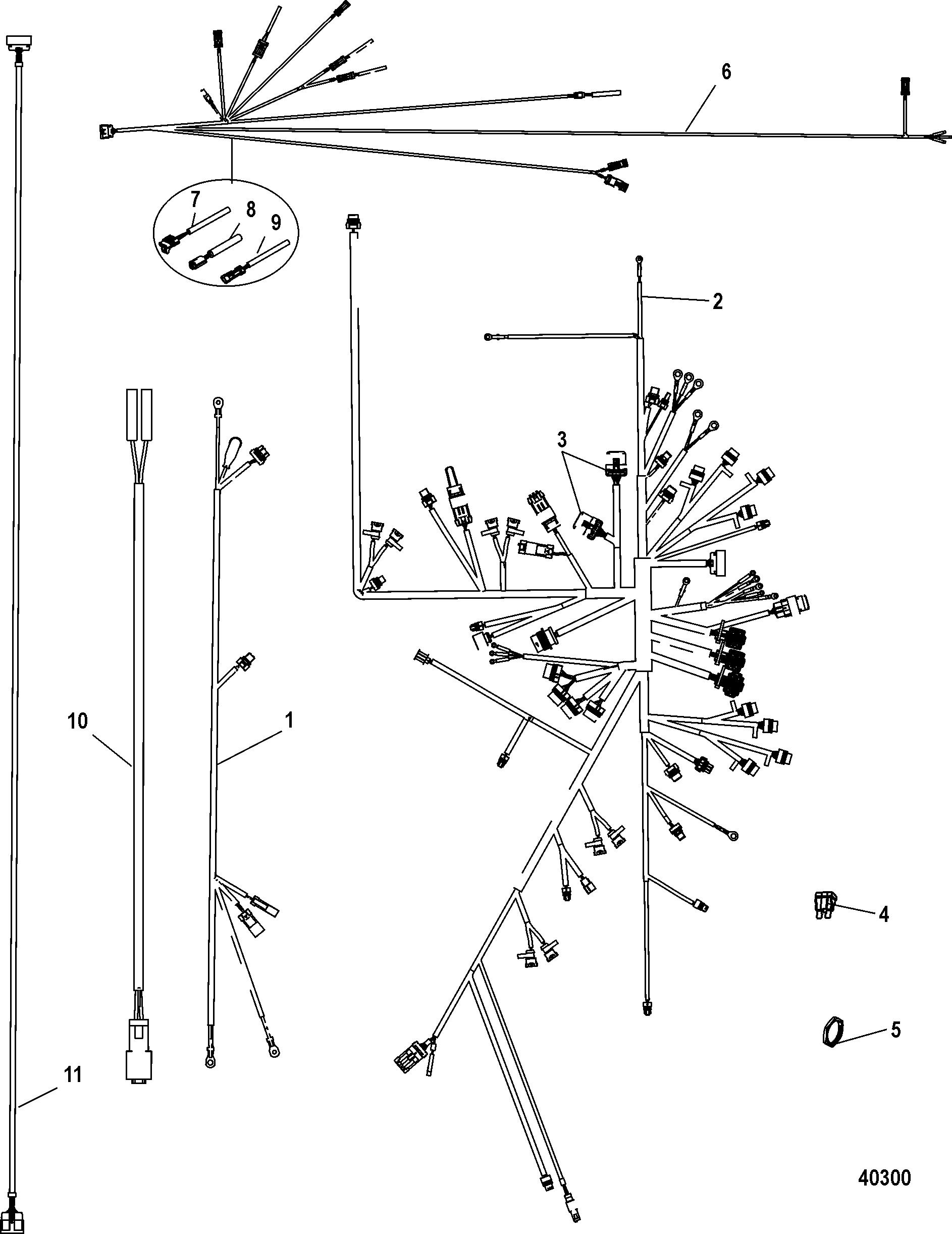 6
7
8
9
2
3
10
1
4
5
11
40300