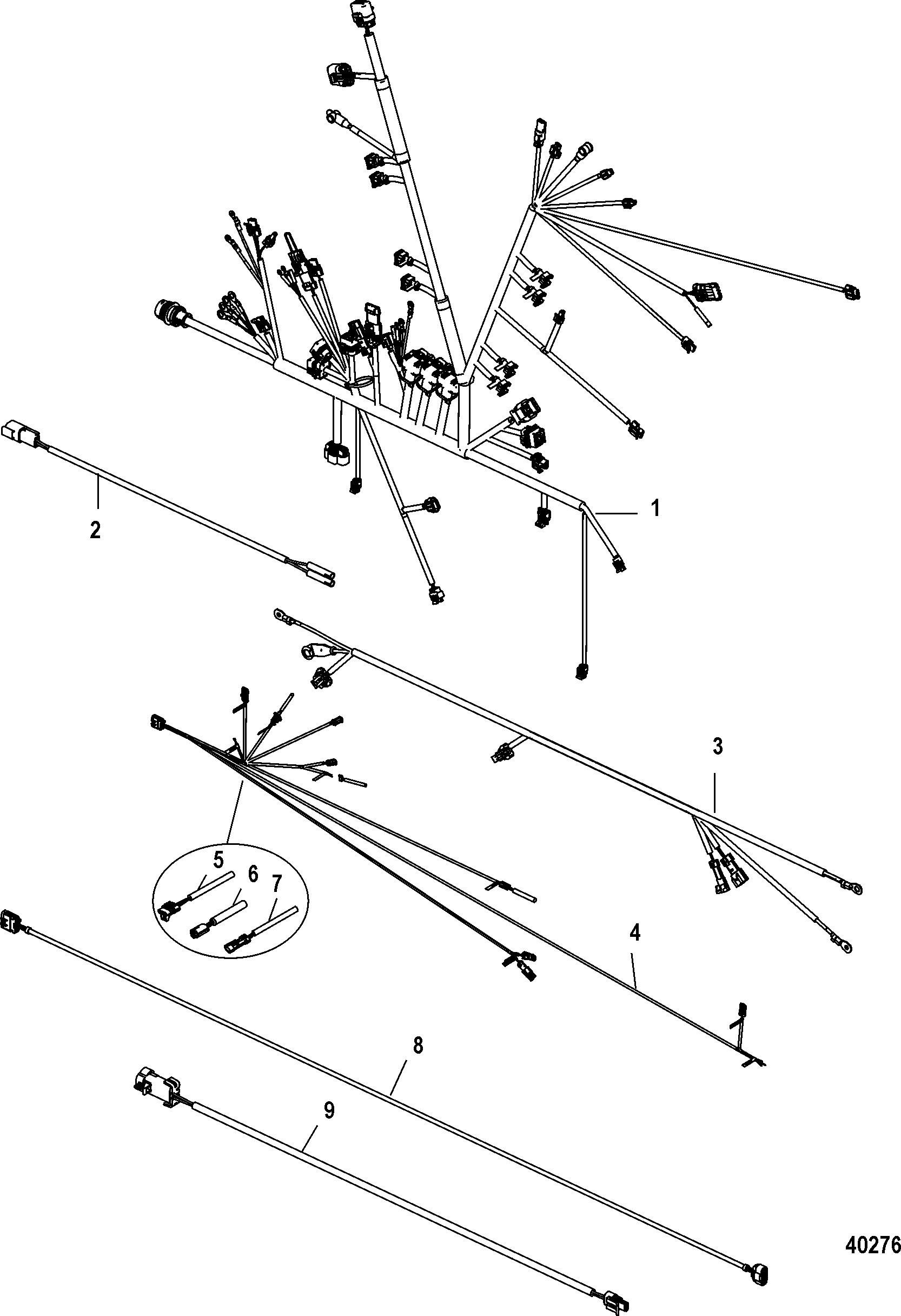 1
2
3
5
6
7
4
8
9
40276