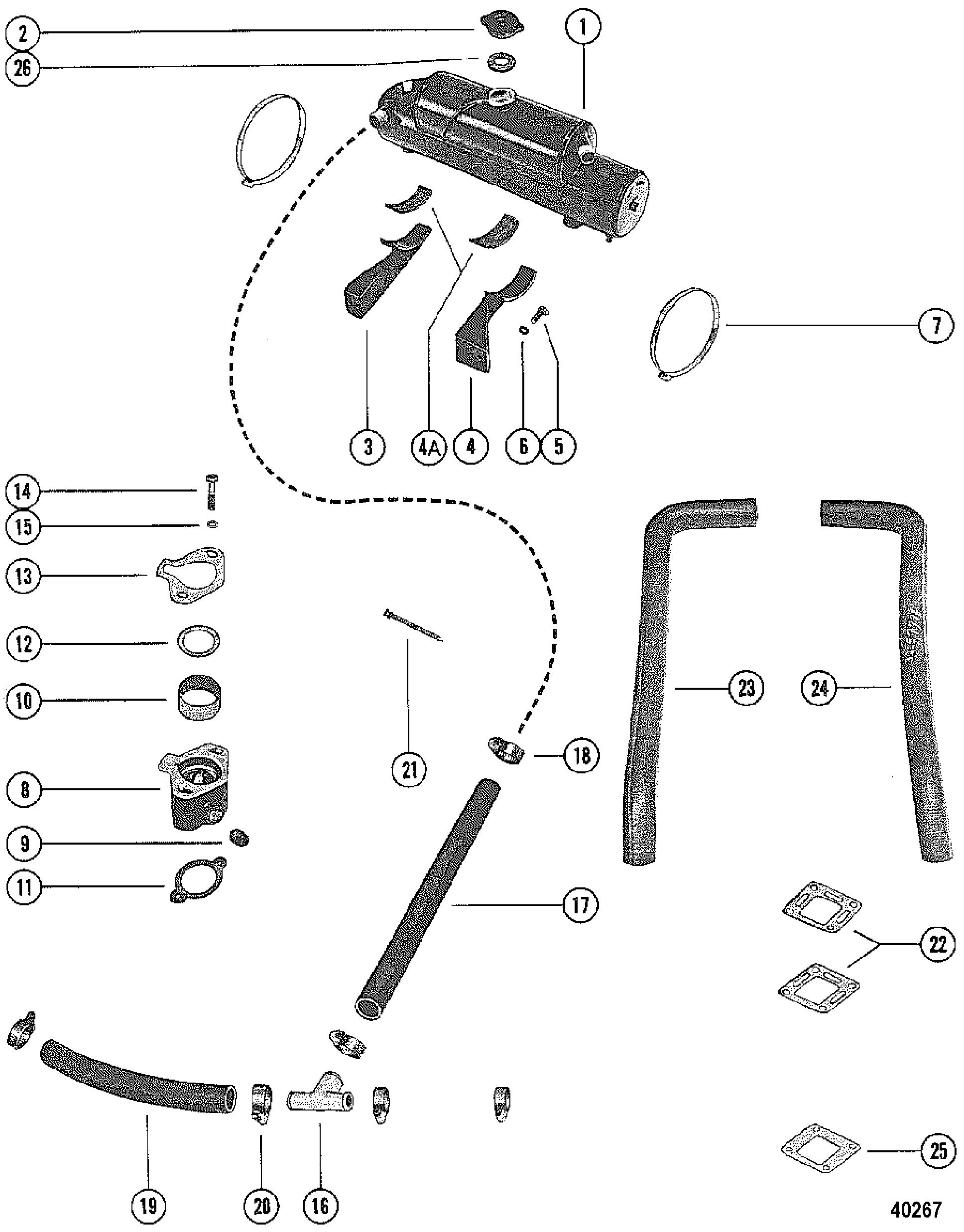 2
26
1
7
3
4A
4
6
5
14
15
13
12
10
8
9
11
21
18
23
24
17
22
19
20
16
25
40267