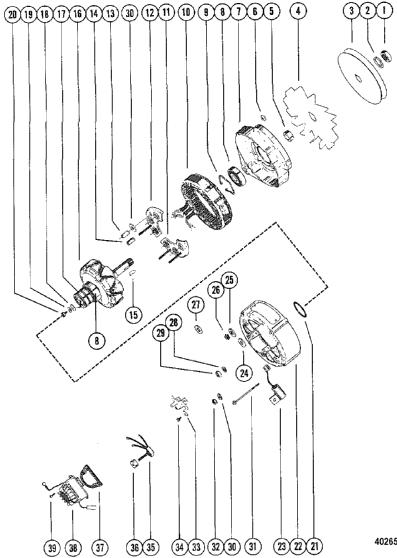 20 19 18 17 16 14 13 30 12 11 10 9 8 7 6 5 4 3 2 1

15

8

27 26 25

29 28

24

39 38 37 36 35 34 33 32 30 31 23 22 21

40265