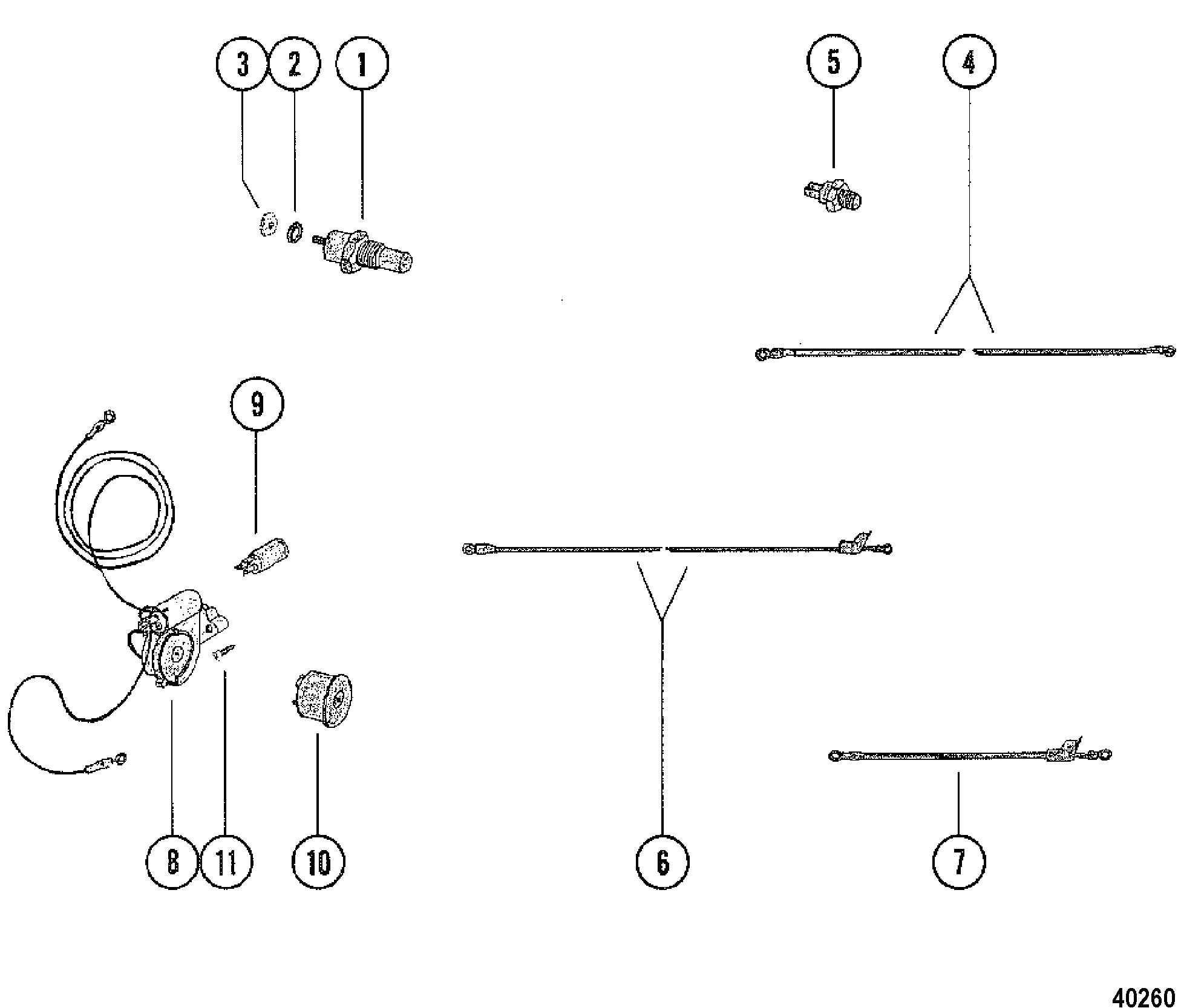 3 2 1

5 4

9

8 11 10

6

7

40260