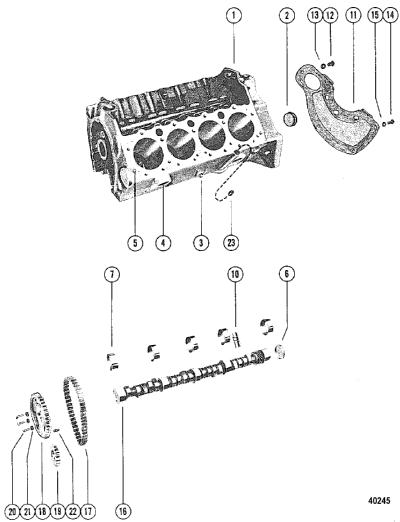 1
2
13
12
11
15
14
5
4
3
23
7
10
6
20
21
18
19
22
17
16
40245