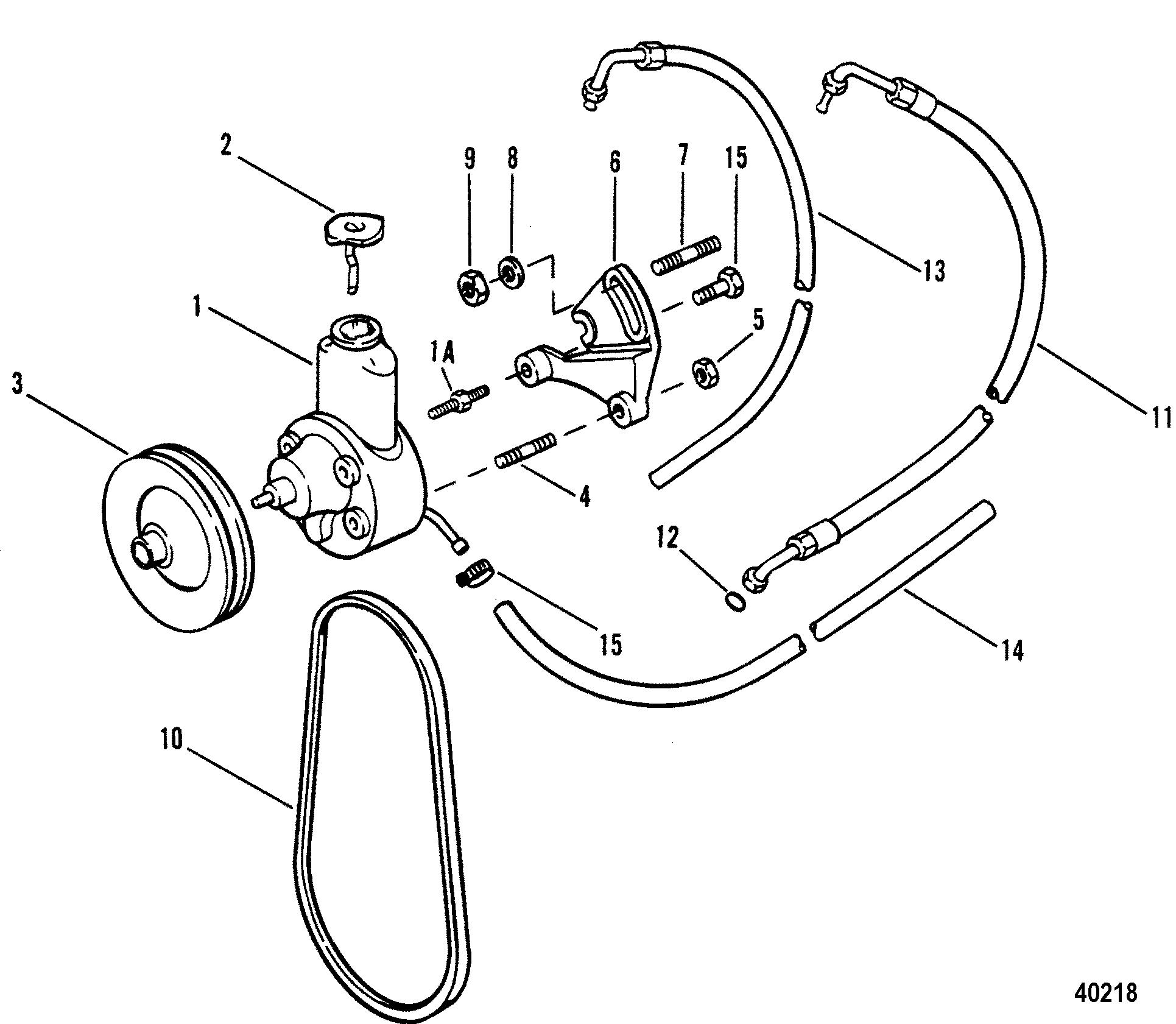 2
9
8
6
7
15
13
1
1A
5
3
11
4
12
15
14
10
40218