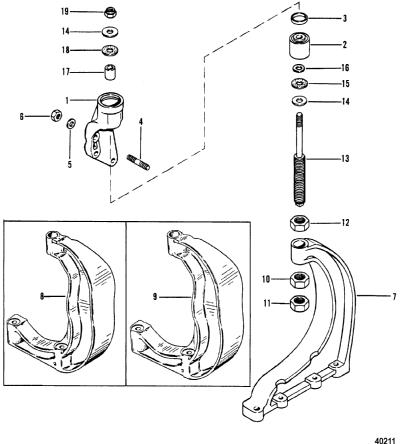 19
14
18
17
1
6
5
4
3
2
16
15
14
13
12
10
11
7
8
9
40211