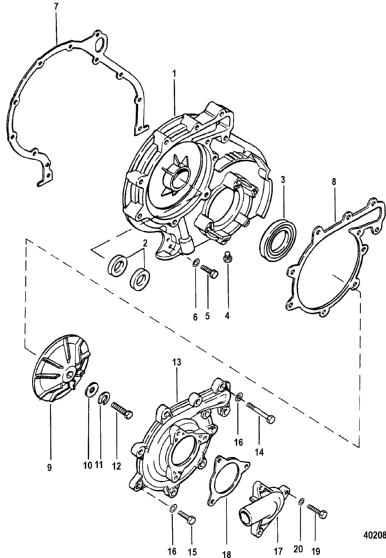 7
1
3
8
2
6
5
4
13
9
10
11
12
16
14
16
15
18
17
20
19
40208