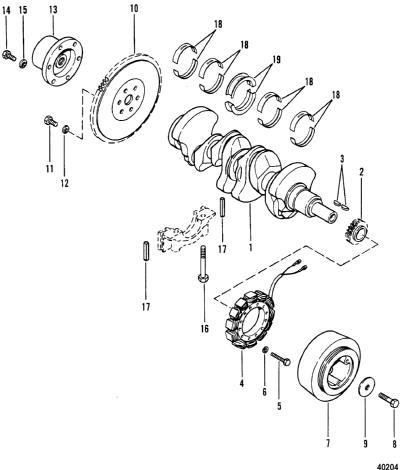 14
15
13
10
18
18
19
18
18
11
12
3
2
17
1
17
16
4
6
5
7
9
8
40204