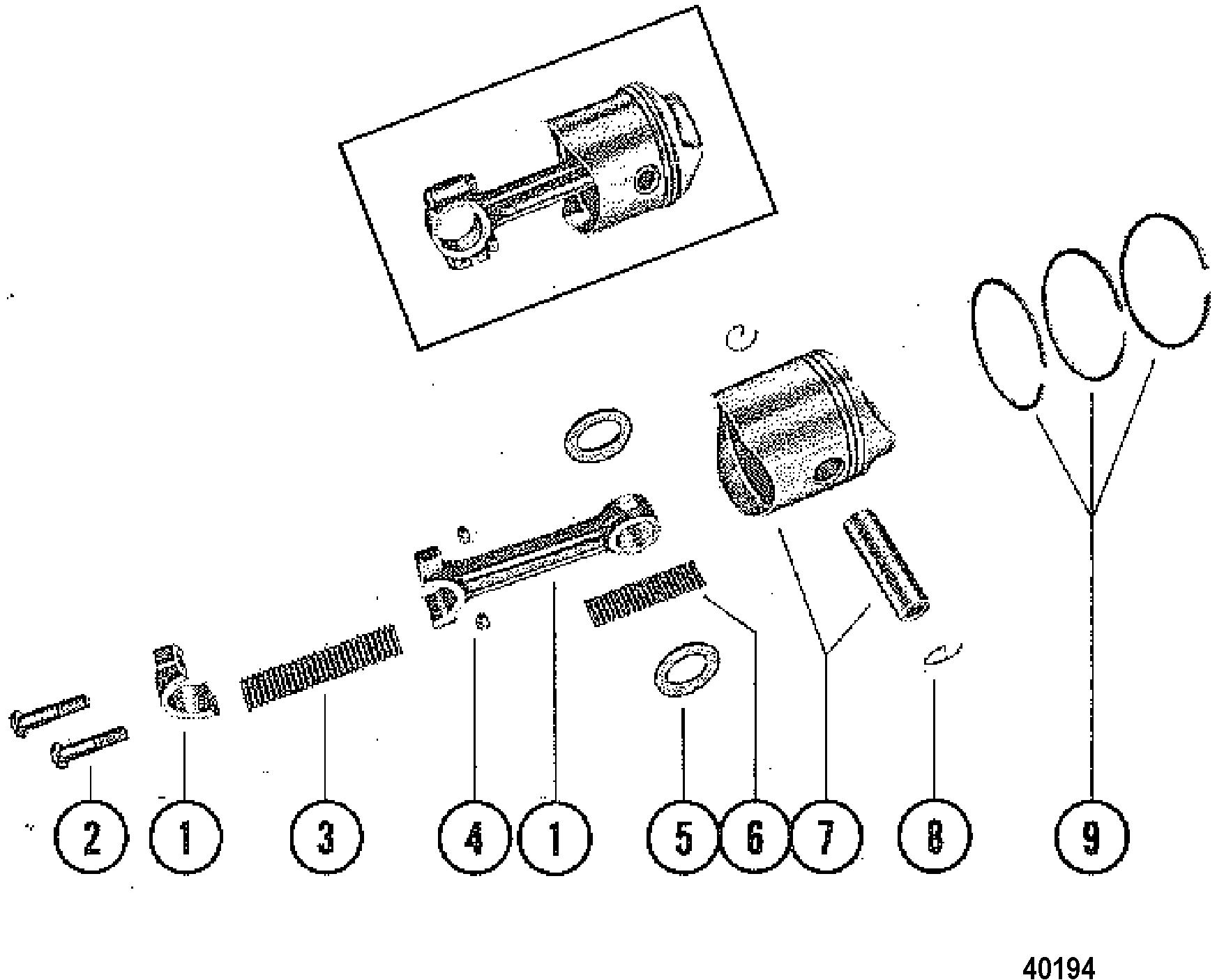 2 1 3 4 1 5 6 7 8 9

40194