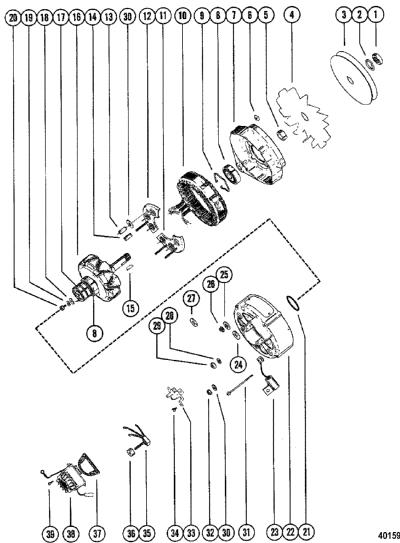 20 19 18 17 16 14 13 30 12 11 10 9 8 7 6 5 4 3 2 1

15

8

27 26 25

29 28

24

39 38 37 36 35 34 33 32 30 31 23 22 21

40159