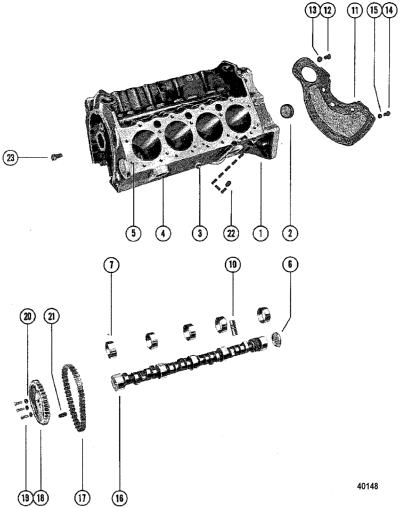 13 12 11 15 14

23

5 4 3 22 1 2

7 10 6

20 21

19 18 17 16

40148