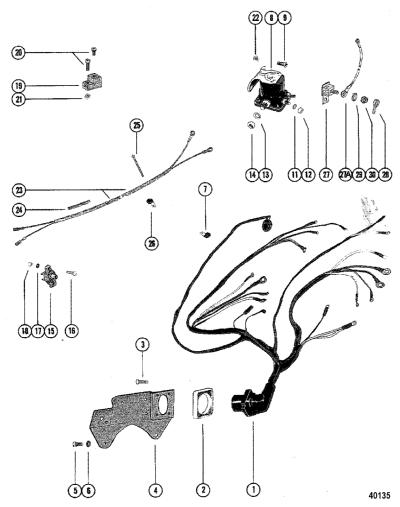 22 8 9
20
19
21
25
14 13 11 12 27 27A 29 30 28
23
24
7
26
18 17 15 16
3
5 6 4 2 1
40135