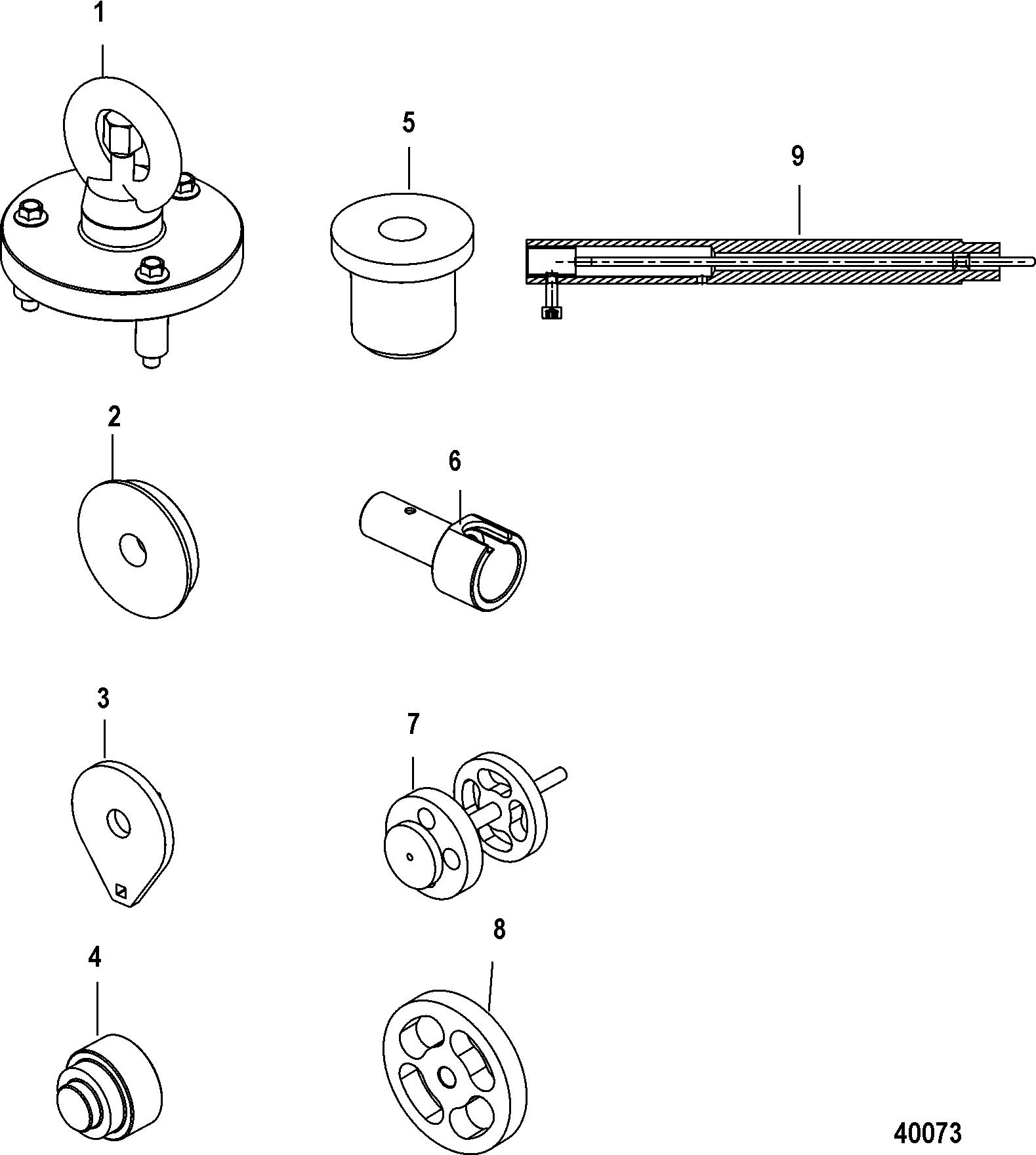 1

5

9

2

6

3

7

4

8

40073