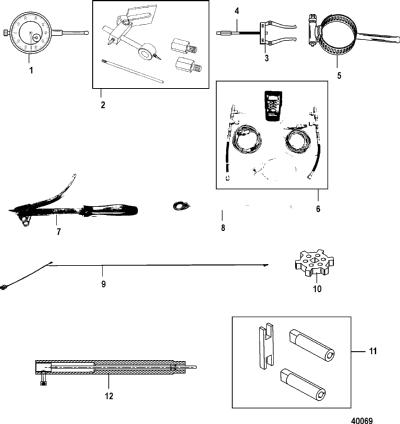 1
2
4
3
5
6
7
8
9
10
11
12
40069