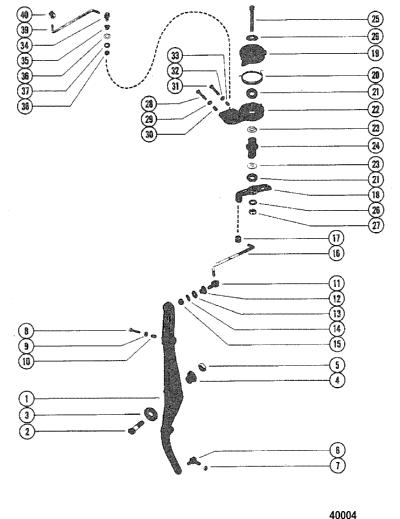 40
39
34
35
36
37
38
33
32
31
28
29
30
25
26
19
20
21
22
23
24
23
21
18
26
27
17
16
11
12
13
14
15
8
9
10
5
4
1
3
2
6
7
40004