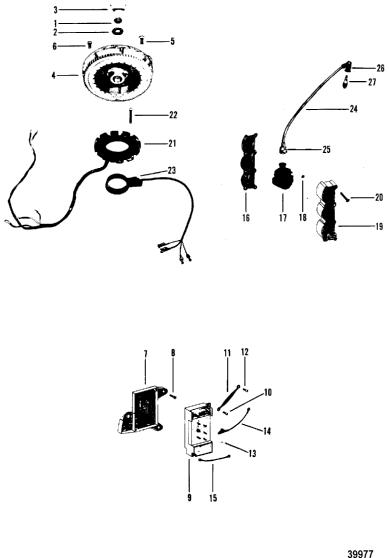 3
1
2
6
5
4
26
27
24
22
21
25
23
20
16
17
18
19
7
8
11
12
10
14
13
9
15
39977