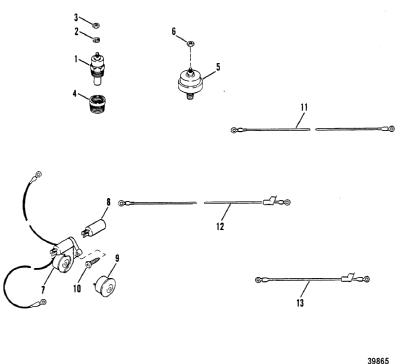 3
2
1
4
6
5
11
8
12
7
10
9
13
39865