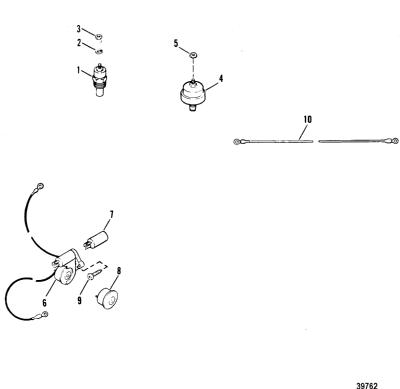 3
2
1
5
4
10
7
8
6
9
39762