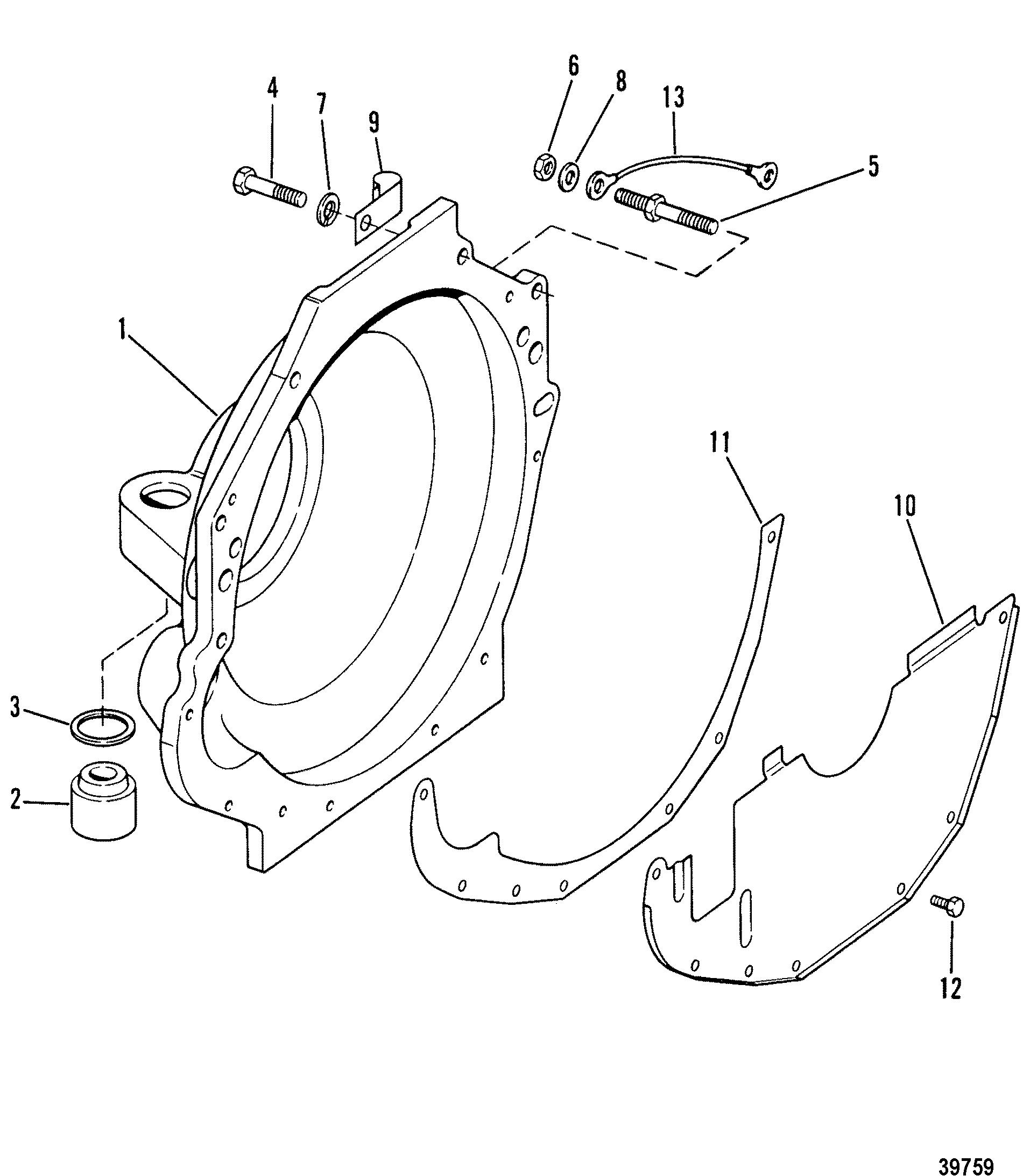 6
8
13
4
7
9
5
1
11
10
3
2
12
39759