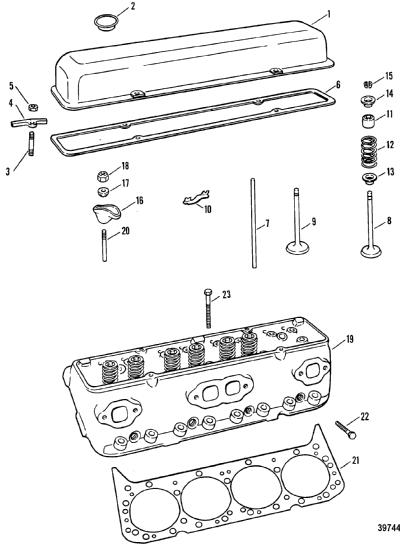 2
1
5
4
3
6
15
14
11
12
13
18
17
16
20
10
7
9
8
23
19
22
21
39744