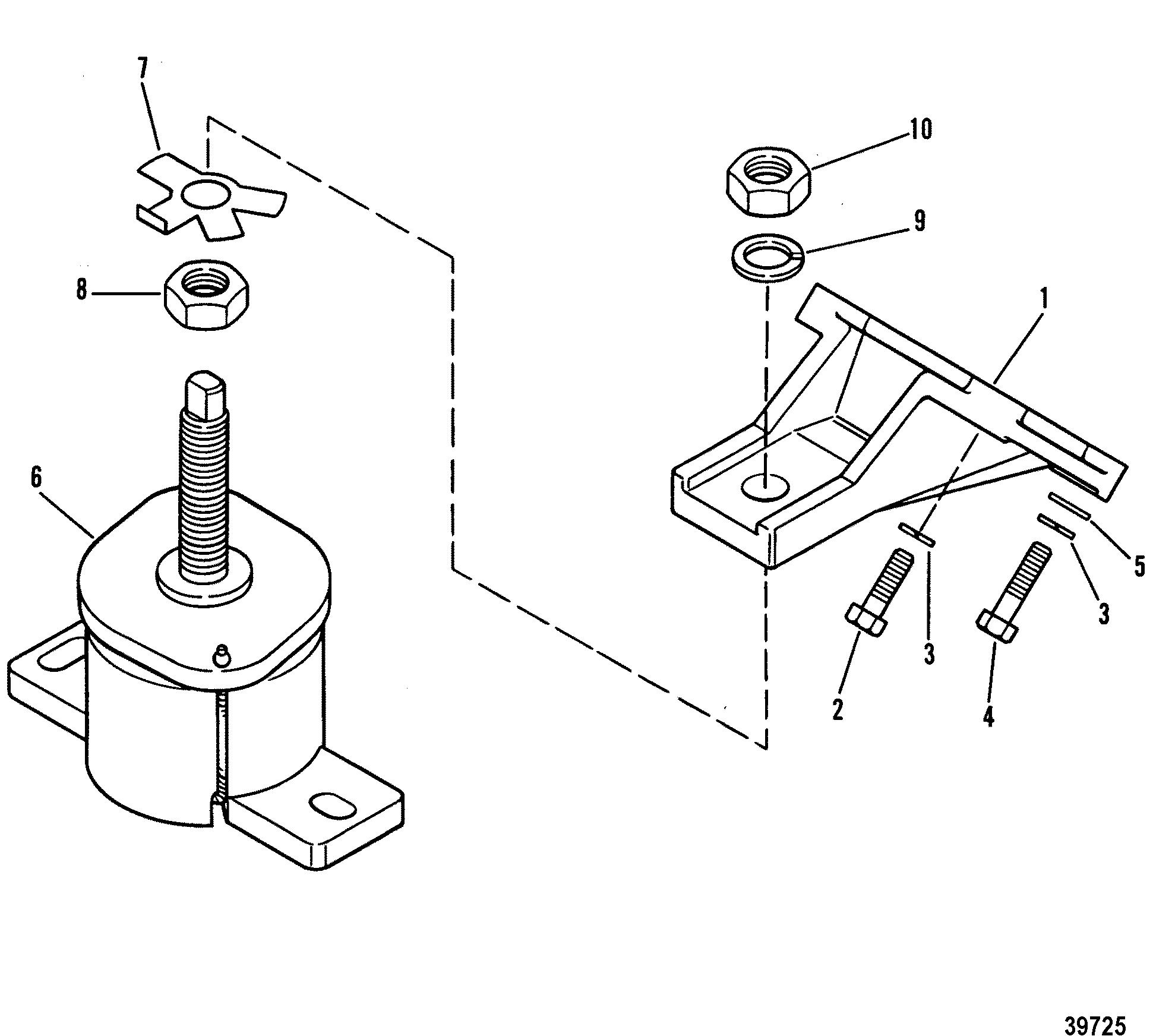 7
10
9
8
1
6
5
3
3
2
4
39725