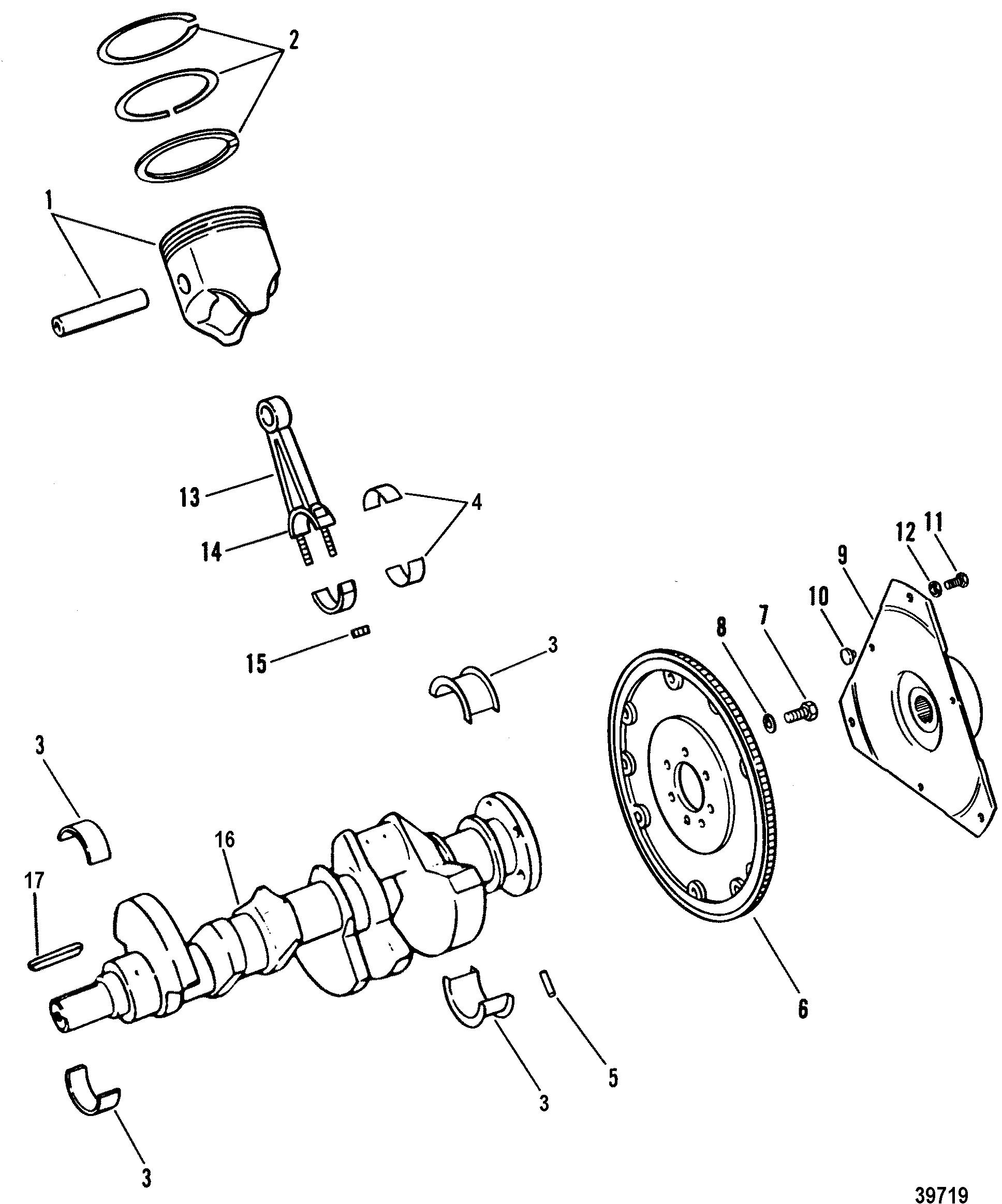 2
1
13
4
14
12
11
9
10
8
7
15
3
3
16
17
6
3
5
3
39719