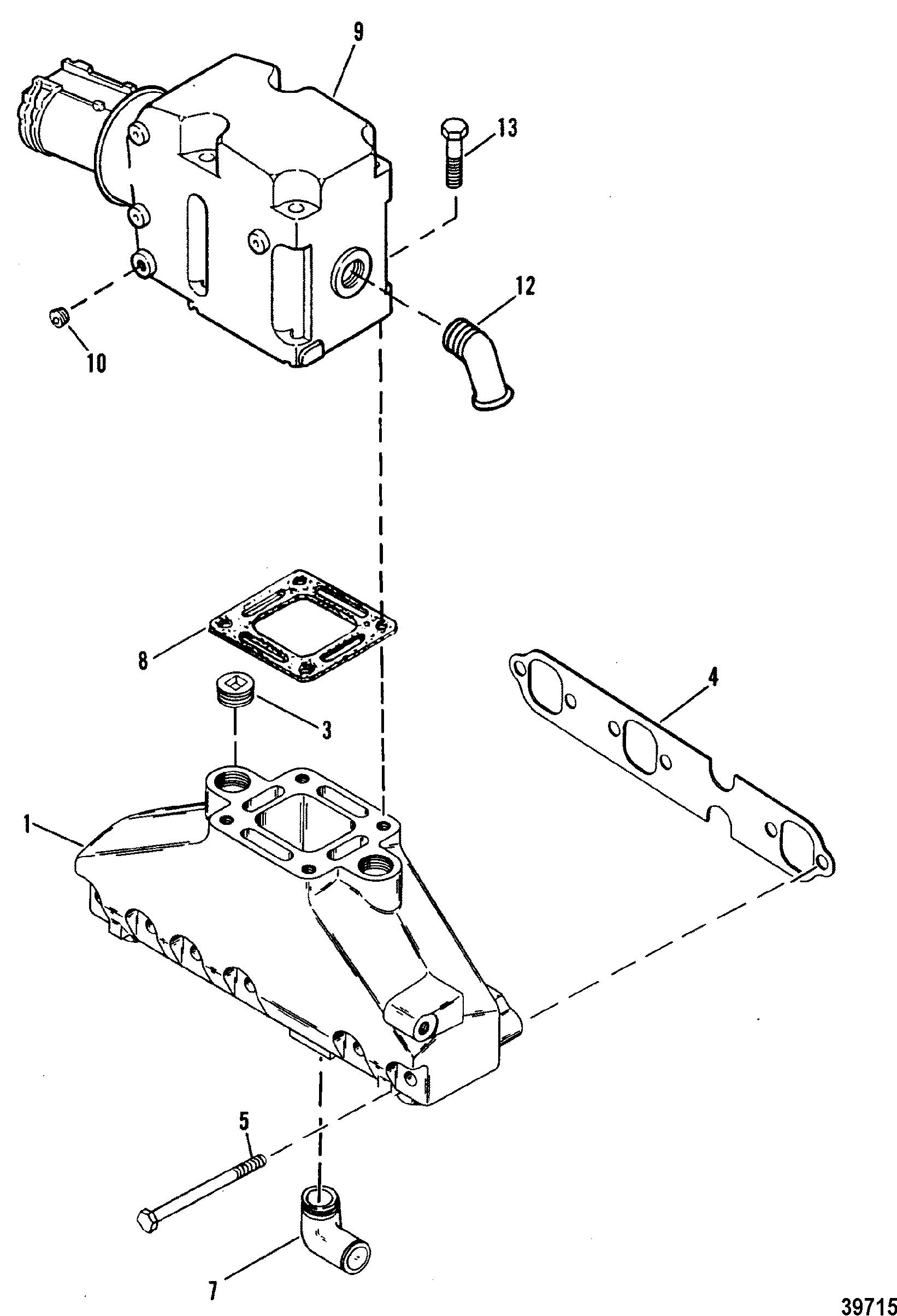 9
13
12
10
8
4
3
1
5
7
39715