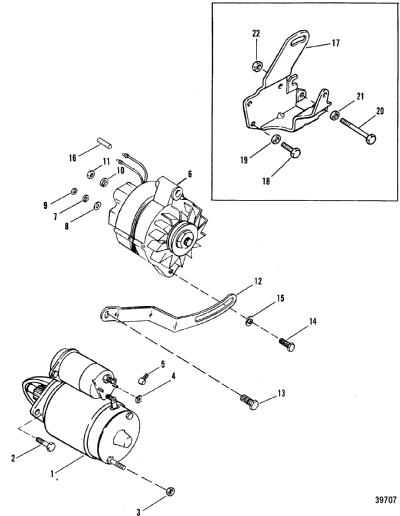 22
17
21
20
19
18
16
11
10
6
9
7
8
12
15
14
5
4
13
2
1
3
39707