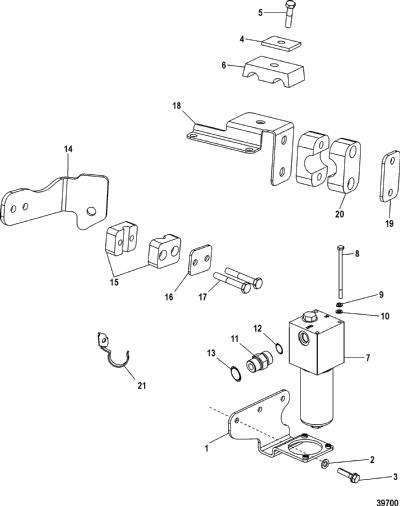 5
4
6
18
14
20
19
15
16
17
8
9
10
12
11
13
7
21
1
2
3
39700