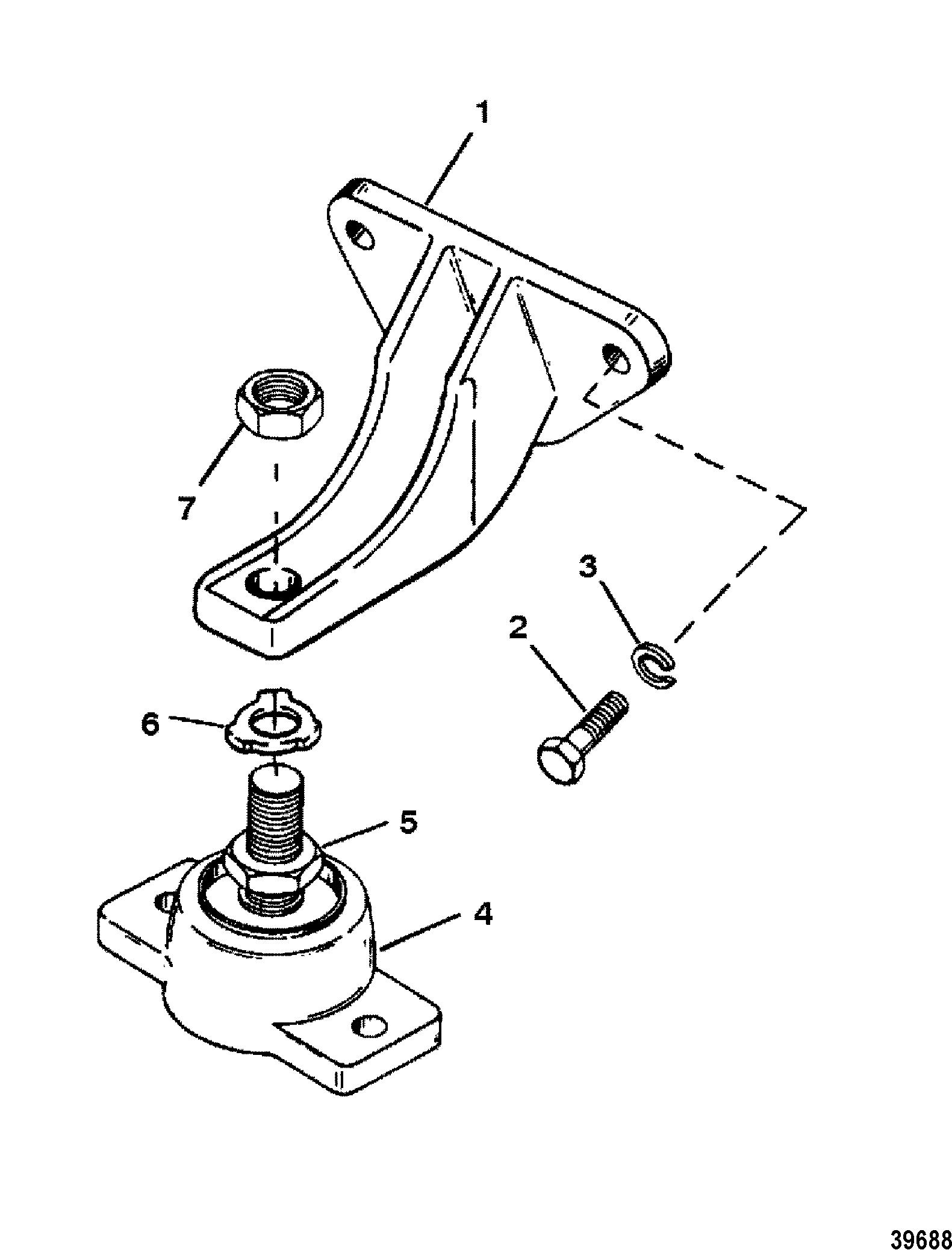 1

7

3

2

6

5

4

39688