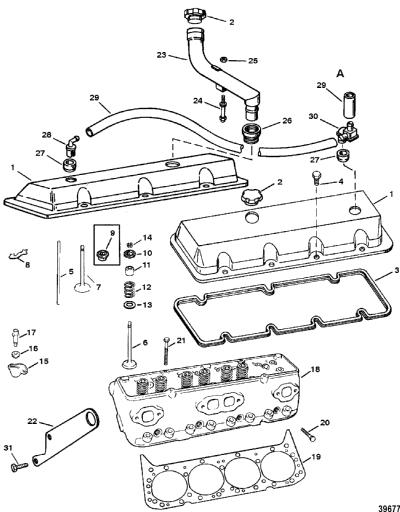 2
23
25
A
29
24
29
30
26
28
27
27
1
2
4
1
9
14
10
8
11
5
7
12
13
3
17
16
15
6
21
18
22
20
31
19
39677