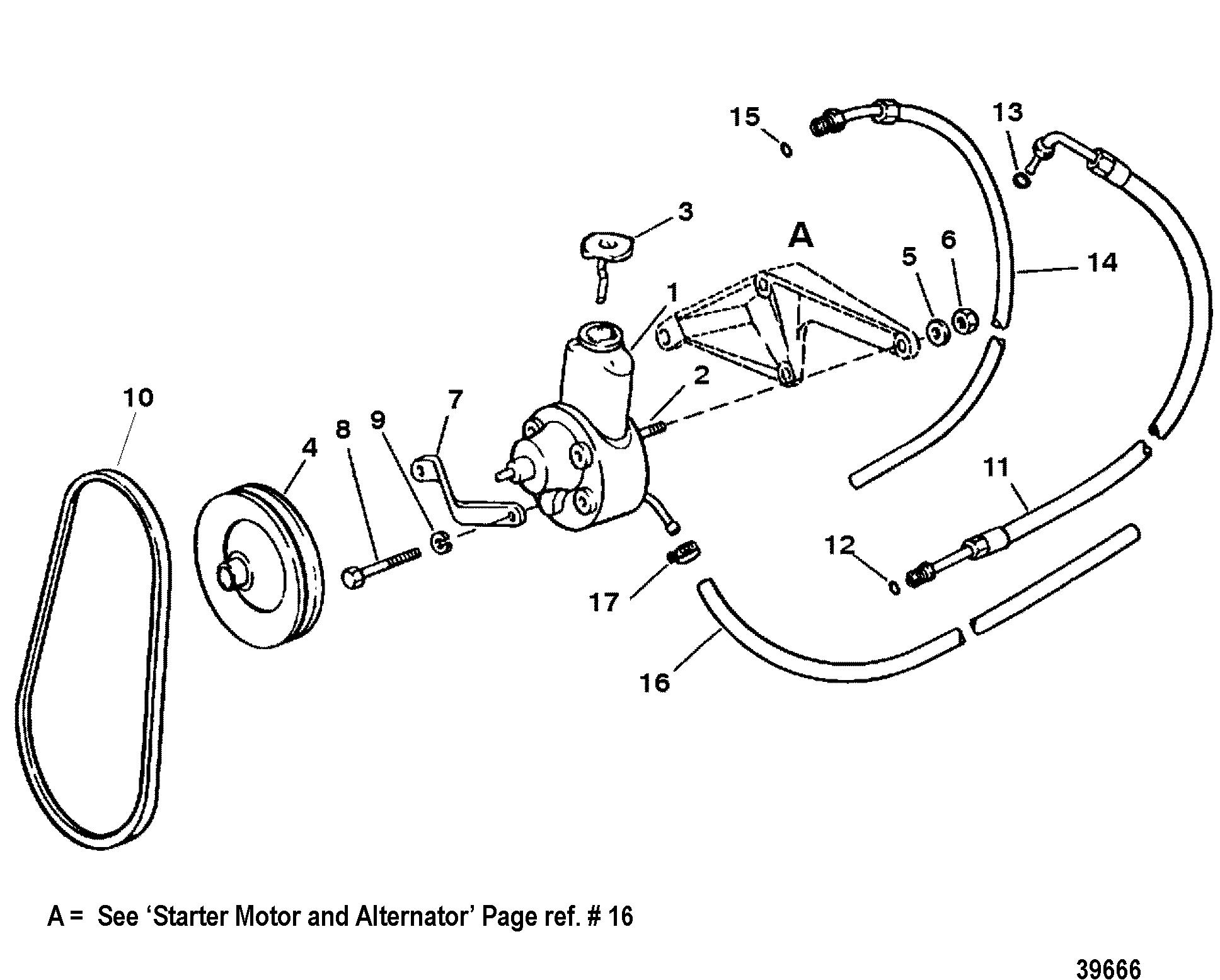 15
13
3
A
5
6
14
1
2
10
7
8
9
4
11
12
17
16

A = See ‘Starter Motor and Alternator’ Page ref. # 16

39666